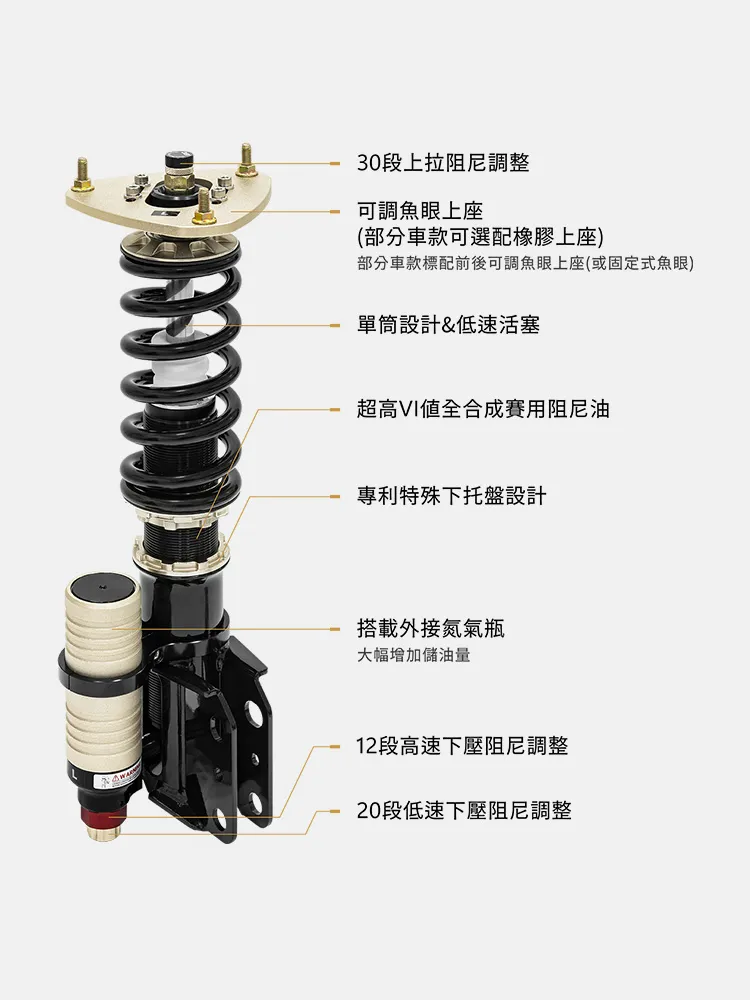 30段上拉阻尼調整

可調魚眼上座
(部分車款可選配橡膠上座)
部分車款標配前後可調魚眼上座(或固定式魚眼)

單筒設計&低速活塞

超高VI值全合成賽用阻尼油

專利特殊下托盤設計

搭載外接氮氣瓶
大幅增加儲油量

12段高速下壓阻尼調整

20段低速下壓阻尼調整

L

WARNING