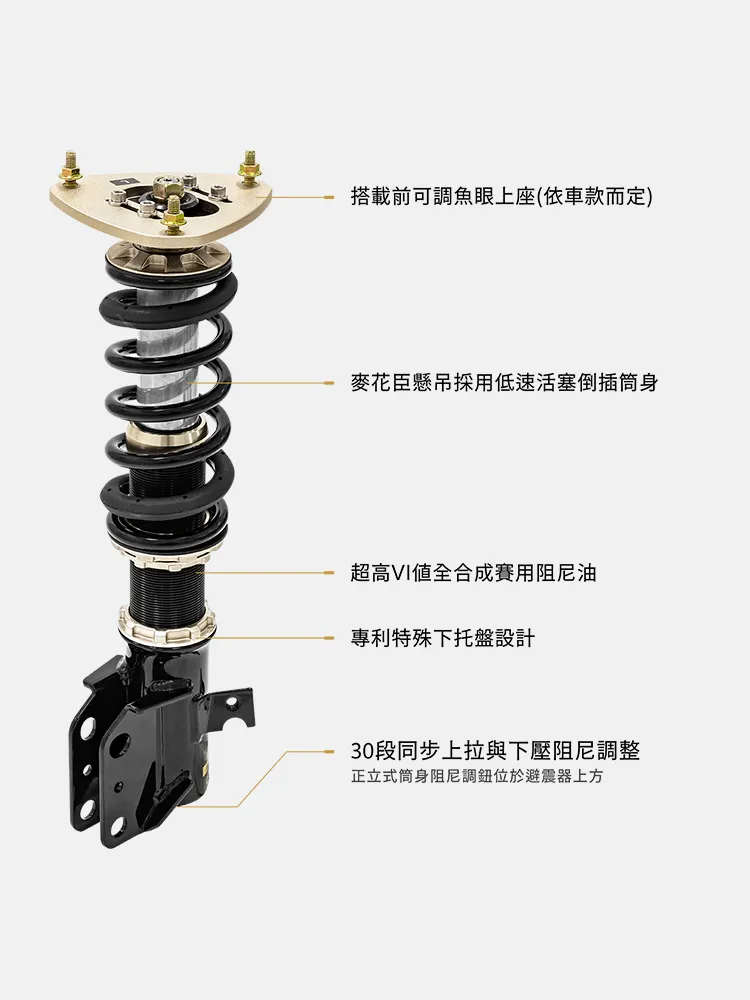 搭載前可調魚眼上座(依車款而定)

麥花臣懸吊採用低速活塞倒插筒身

超高VI值全合成賽用阻尼油

專利特殊下托盤設計

30段同步上拉與下壓阻尼調整

正立式筒身阻尼調鈕位於避震器上方