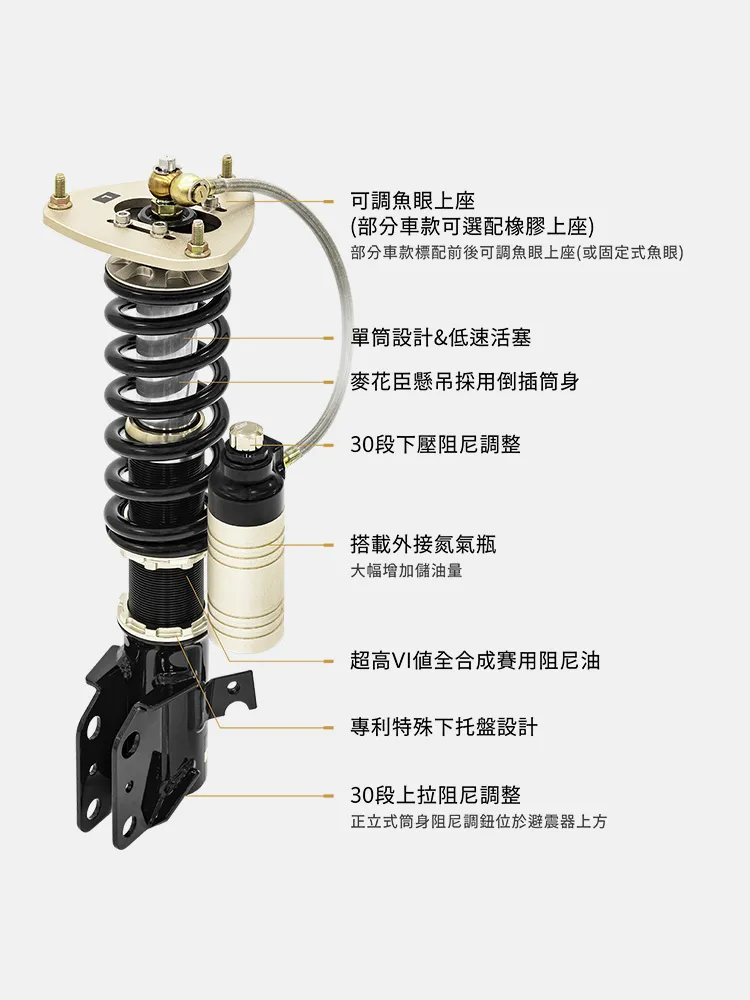 可調魚眼上座
(部分車款可選配橡膠上座)
部分車款標配前後可調魚眼上座(或固定式魚眼)

單筒設計&低速活塞

麥花臣懸吊採用倒插筒身

30段下壓阻尼調整

搭載外接氮氣瓶
大幅增加儲油量

超高VI值全合成賽用阻尼油

專利特殊下托盤設計

30段上拉阻尼調整
正立式筒身阻尼調鈕位於避震器上方