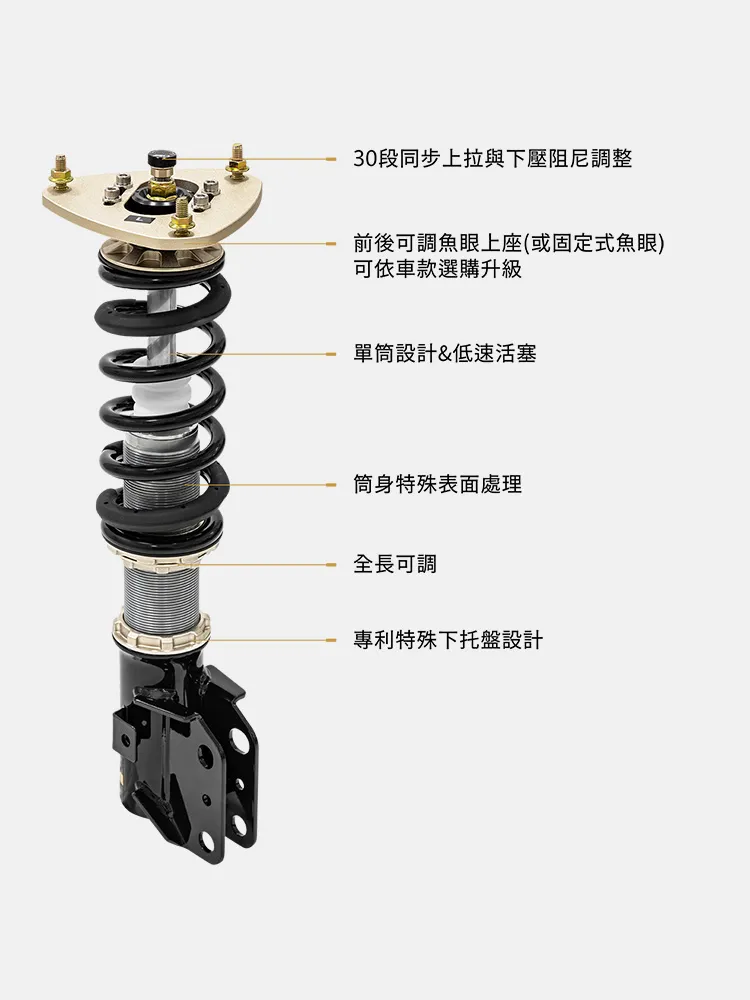 30段同步上拉與下壓阻尼調整

前後可調魚眼上座(或固定式魚眼)
可依車款選購升級

單筒設計&低速活塞

筒身特殊表面處理

全長可調

專利特殊下托盤設計